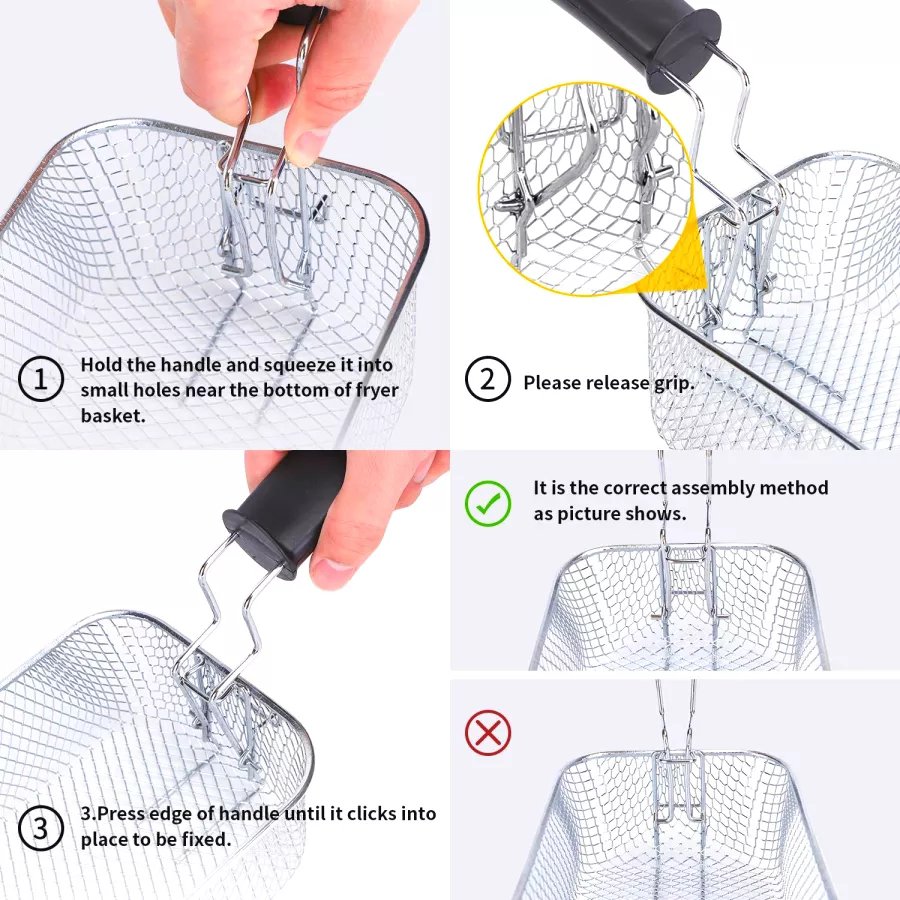 1 Hold the handle and squeeze it into small holes near the bottom of fryer basket.

2 Please release grip.

3 3.Press edge of handle until it clicks into place to be fixed.

It is the correct assembly method as picture shows.